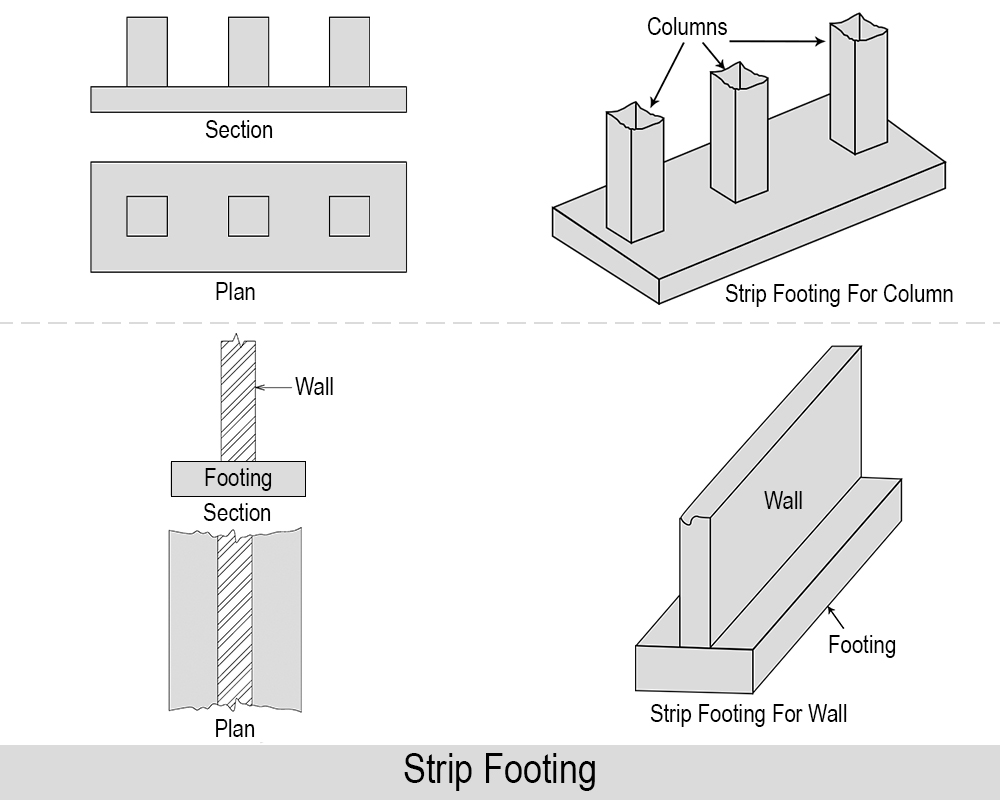 Section

Plan

Columns

Strip Footing For Column

Wall

Footing

Section

Plan

Wall

Footing

Strip Footing For Wall

Strip Footing